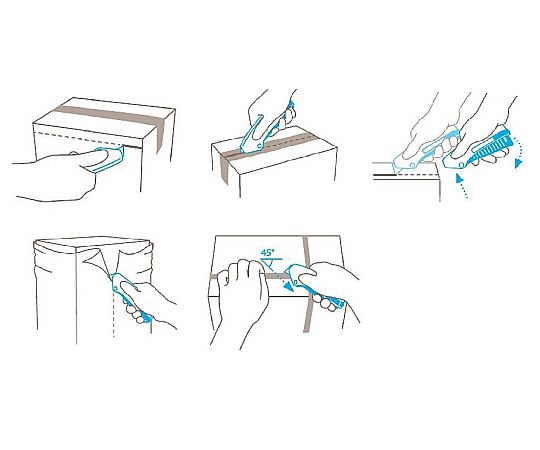 45°