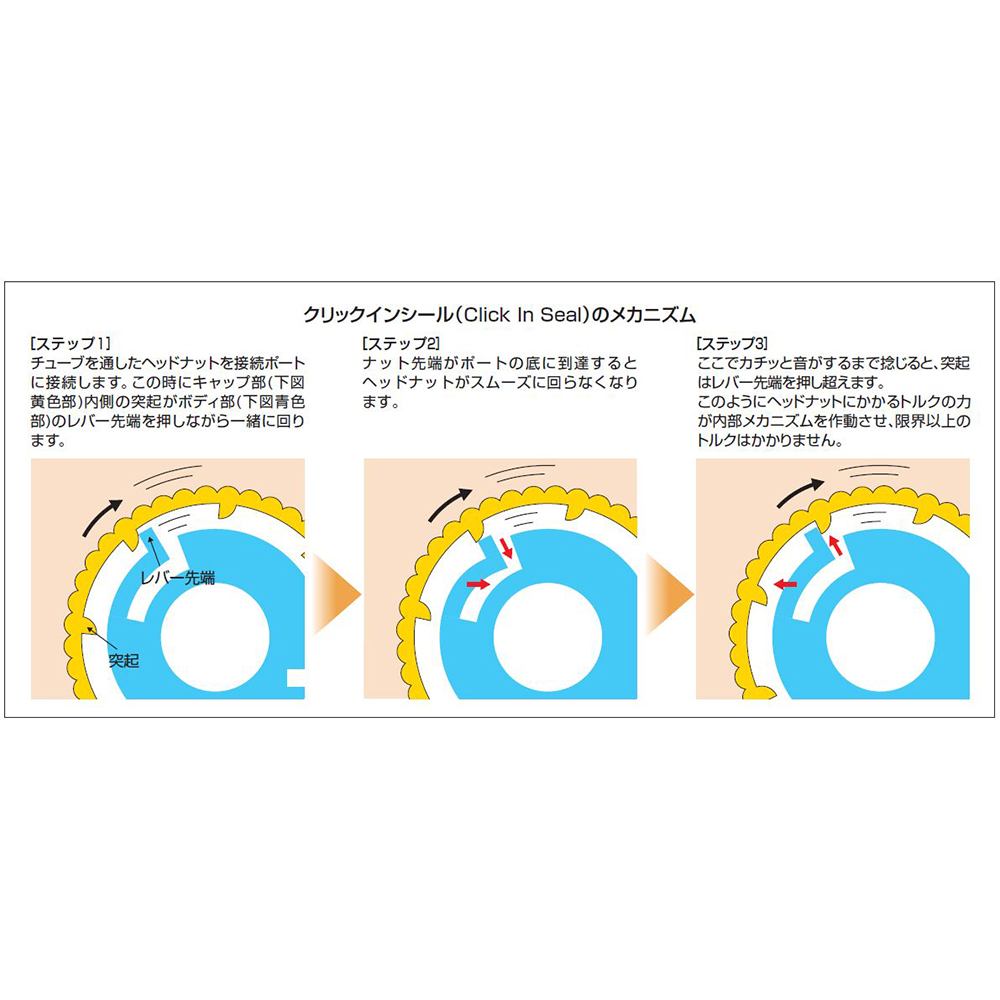 クリックインシール(Click In Seal)のメカニズム

[ステップ1]
チューブを通したヘッドナットを接続ポートに接続します。この時にキャップ部(下図黄色部)内側の突起がボディ部(下図青色部)のレバー先端を押しながら一緒に回ります。

レバー先端

突起

[ステップ2]
ナット先端がポートの底に到達するとヘッドナットがスムーズに回らなくなります。

[ステップ3]
ここでカチッと音がするまで捻じると、突起はレバー先端を押し超えます。
このようにヘッドナットにかかるトルクの力が内部メカニズムを作動させ、限界以上のトルクはかかりません。