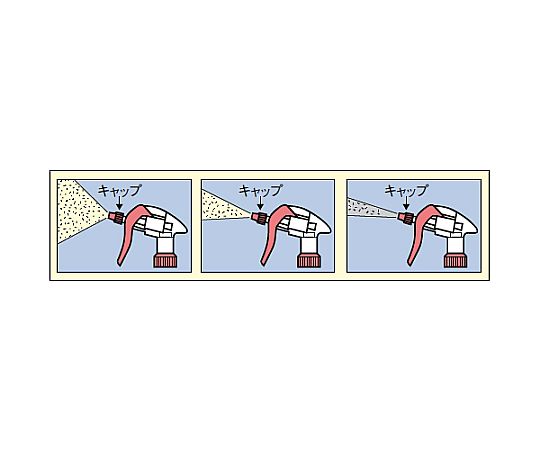 キャップ

キャップ

キャップ