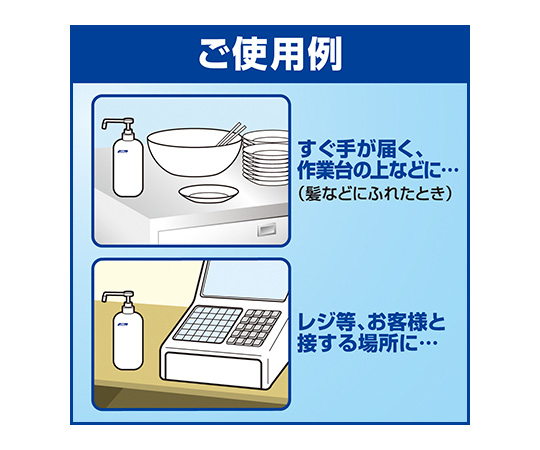 ご使用例

すぐ手が届く、作業台の上などに…
（髪などにふれたとき）

レジ等、お客様と接する場所に…