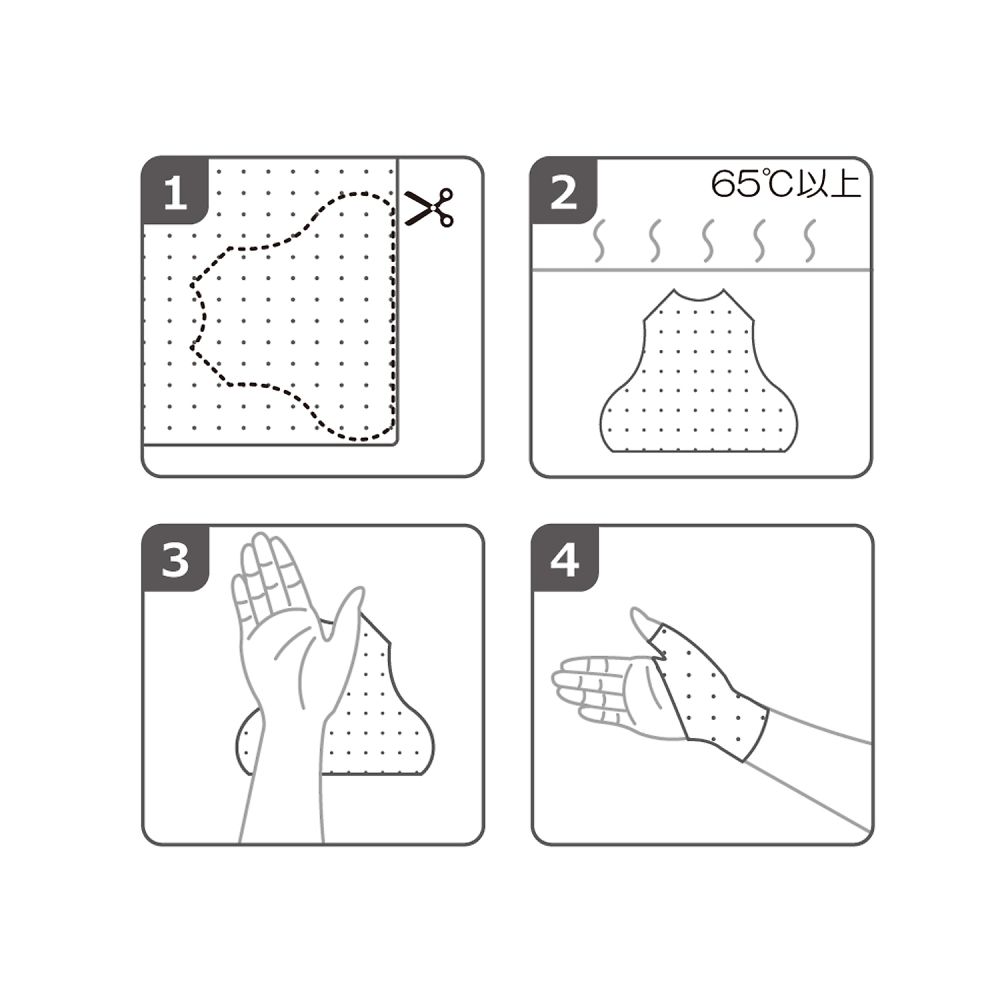 1

2

65℃以上

3

4