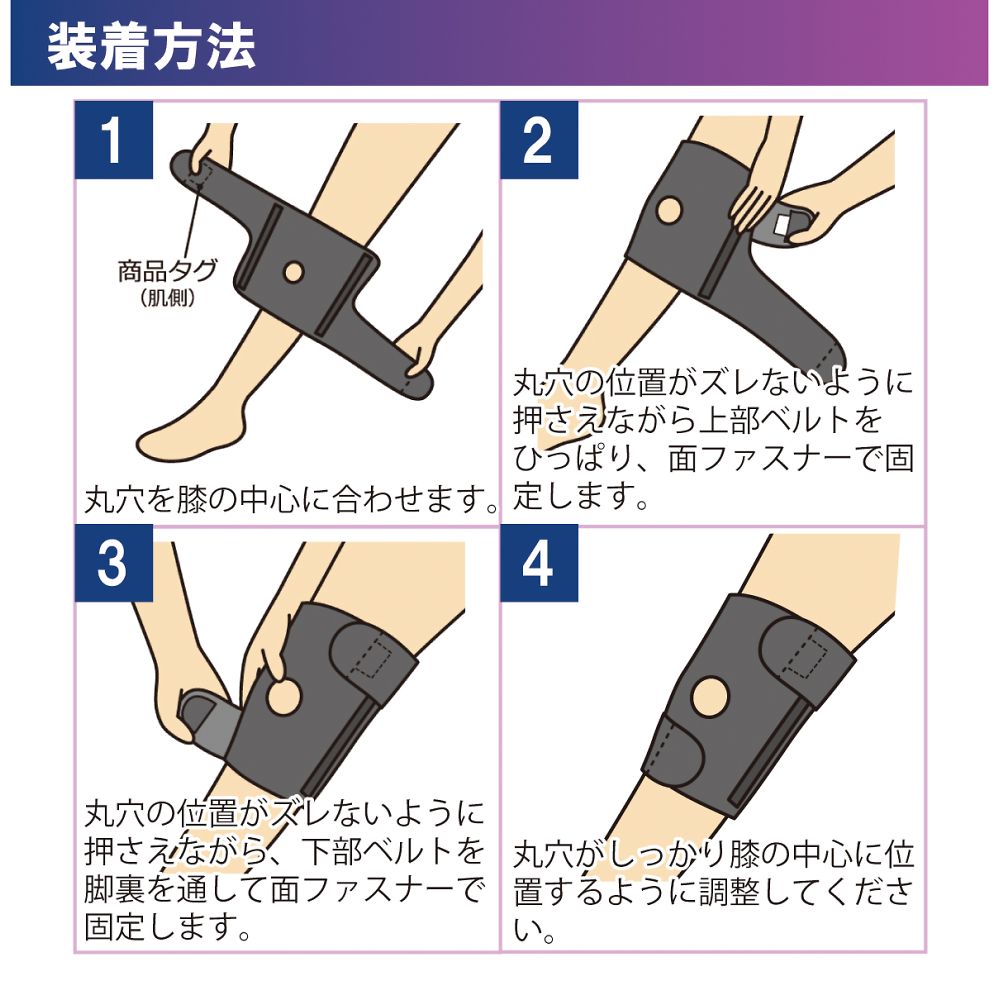 装着方法

1

商品タグ
（肌側）

丸穴を膝の中心に合わせます。

2

丸穴の位置がズレないように押さえながら上部ベルトをひっぱり、面ファスナーで固定します。

3

丸穴の位置がズレないように押さえながら、下部ベルトを脚裏を通して面ファスナーで固定します。

4

丸穴がしっかり膝の中心に位置するように調整してください。