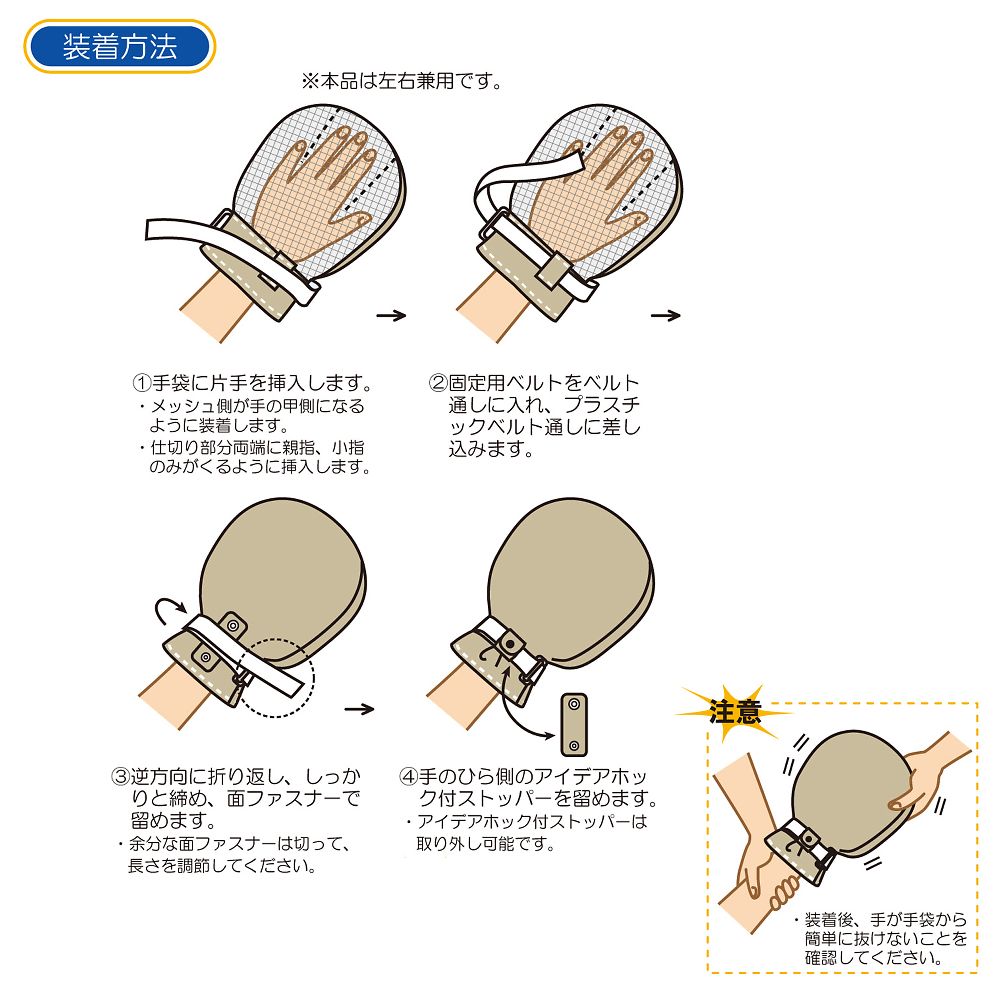 装着方法

※本品は左右兼用です。

①手袋に片手を挿入します。
・メッシュ側が手の甲側になるように装着します。
・仕切り部分両端に親指、小指のみがくるように挿入します。

②固定用ベルトをベルト通しに入れ、プラスチックベルト通しに差し込みます。

③逆方向に折り返し、しっかりと締め、面ファスナーで留めます。
・余分な面ファスナーは切って、長さを調節してください。

④手のひら側のアイデアホック付ストッパーを留めます。
・アイデアホック付ストッパーは取り外し可能です。

注意
・装着後、手が手袋から簡単に抜けないことを確認してください。