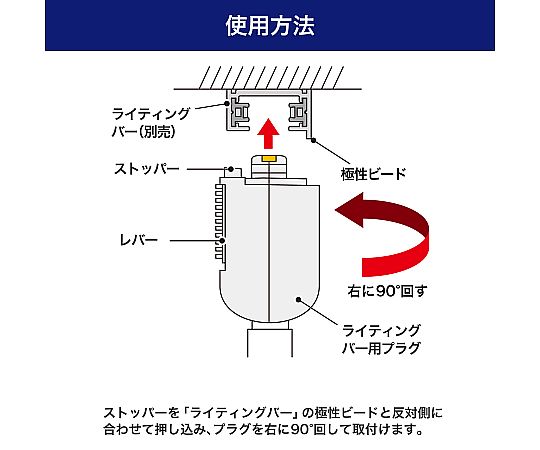 使用方法

ライティングバー(別売)

ストッパー

極性ビード

レバー

右に90°回す

ライティングバー用プラグ

ストッパーを「ライティングバー」の極性ビードと反対側に合わせて押し込み、プラグを右に90°回して取付けます。