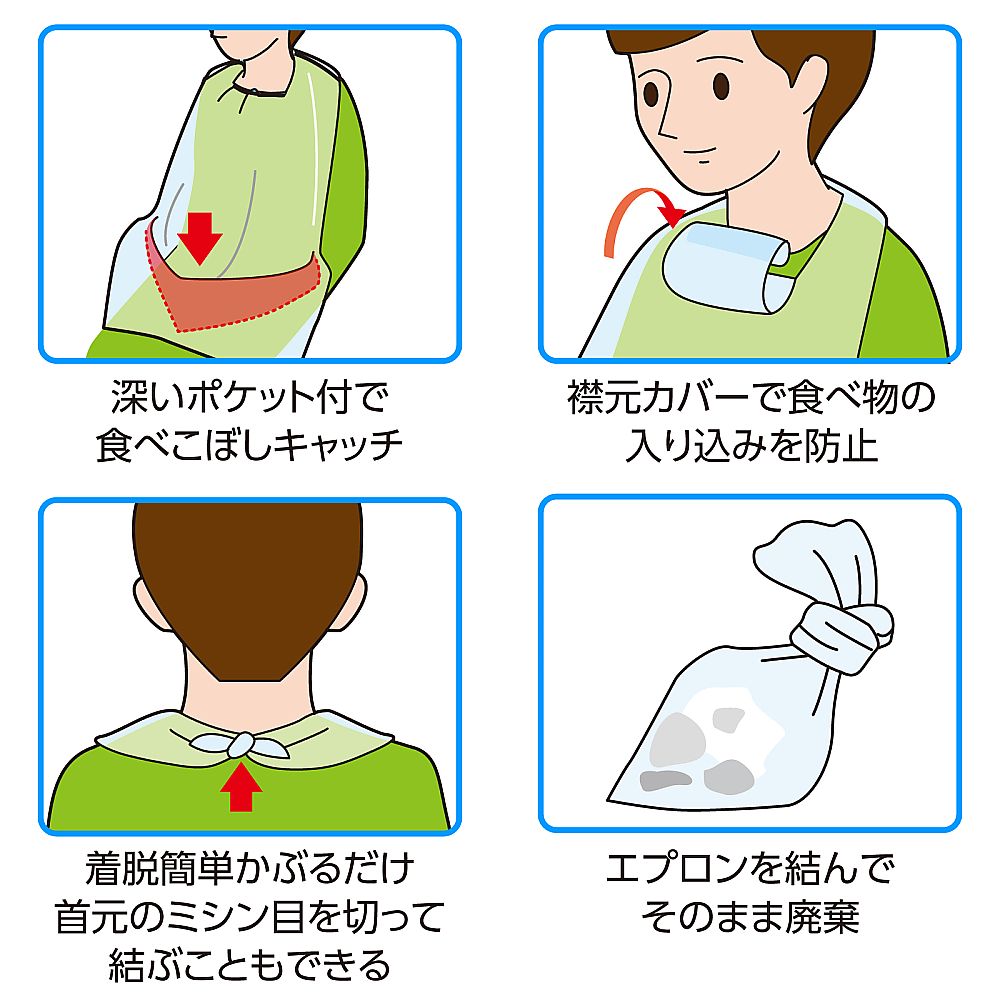 深いポケット付で
食べこぼしキャッチ

襟元カバーで食べ物の
入り込みを防止

着脱簡単かぶるだけ
首元のミシン目を切って
結ぶこともできる

エプロンを結んで
そのまま廃棄