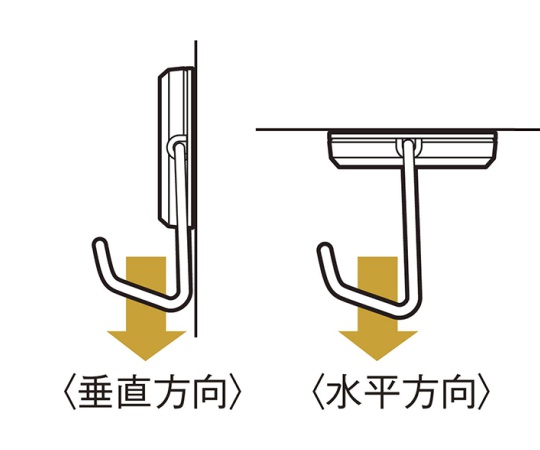 〈垂直方向〉

〈水平方向〉