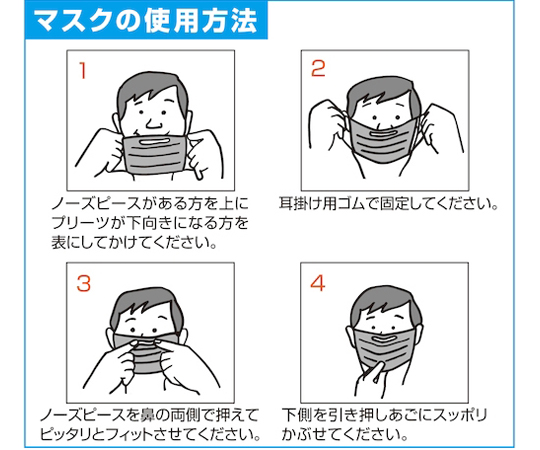 マスクの使用方法

1

ノーズピースがある方を上にプリーツが下向きになる方を表にしてかけてください。

2

耳掛け用ゴムで固定してください。

3

ノーズピースを鼻の両側で押えてピッタリとフィットさせてください。

4

下側を引き押しあごにスッポリかぶせてください。