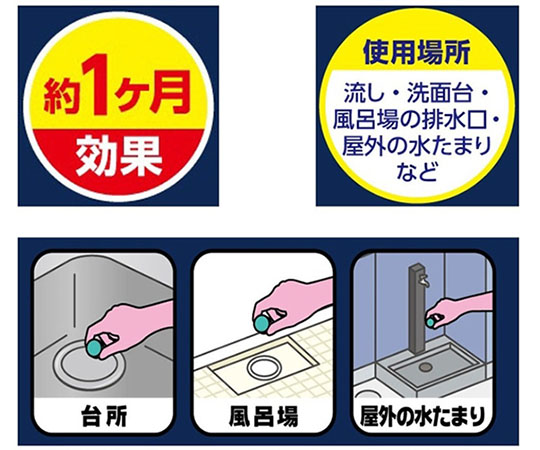 約1ヶ月
効果

使用場所
流し・洗面台・風呂場の排水口・屋外の水たまりなど

台所

風呂場

屋外の水たまり