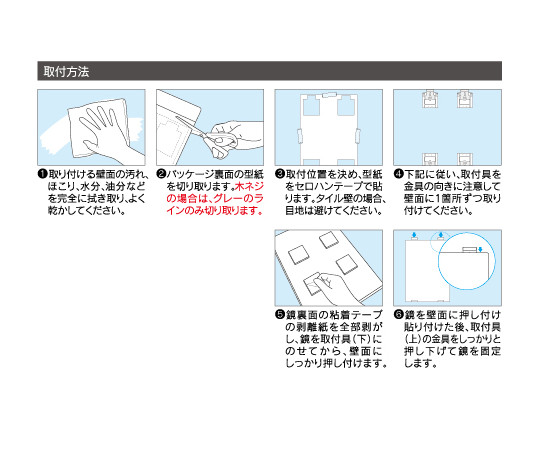 取付方法

❶取り付ける壁面の汚れ、ほこり、水分、油分などを完全に拭き取り、よく乾かしてください。

❷パッケージ裏面の型紙を切り取ります。木ネジの場合は、グレーのラインのみ切り取ります。

❸取付位置を決め、型紙をセロハンテープで貼ります。タイル壁の場合、目地は避けてください。

❹下記に従い、取付具を金具の向きに注意して壁面に1箇所ずつ取り付けてください。

❺鏡裏面の粘着テープの剥離紙を全部剥がし、鏡を取付具（下）にのせてから、壁面にしっかり押し付けます。

❻鏡を壁面に押し付け貼り付けた後、取付具（上）の金具をしっかりと押し下げて鏡を固定します。