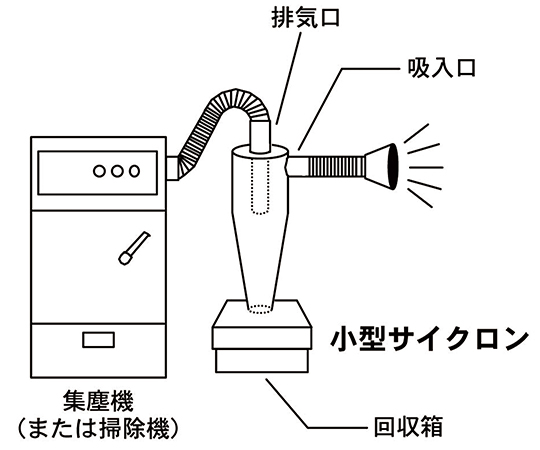 排気口

吸入口

小型サイクロン

集塵機
（または掃除機）

回収箱