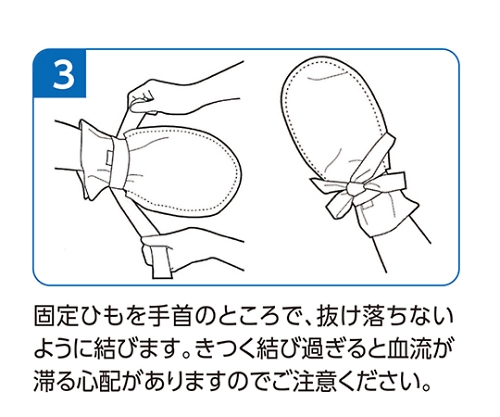 3

固定ひもを手首のところで、抜け落ちないように結びます。きつく結び過ぎると血流が滞る心配がありますのでご注意ください。