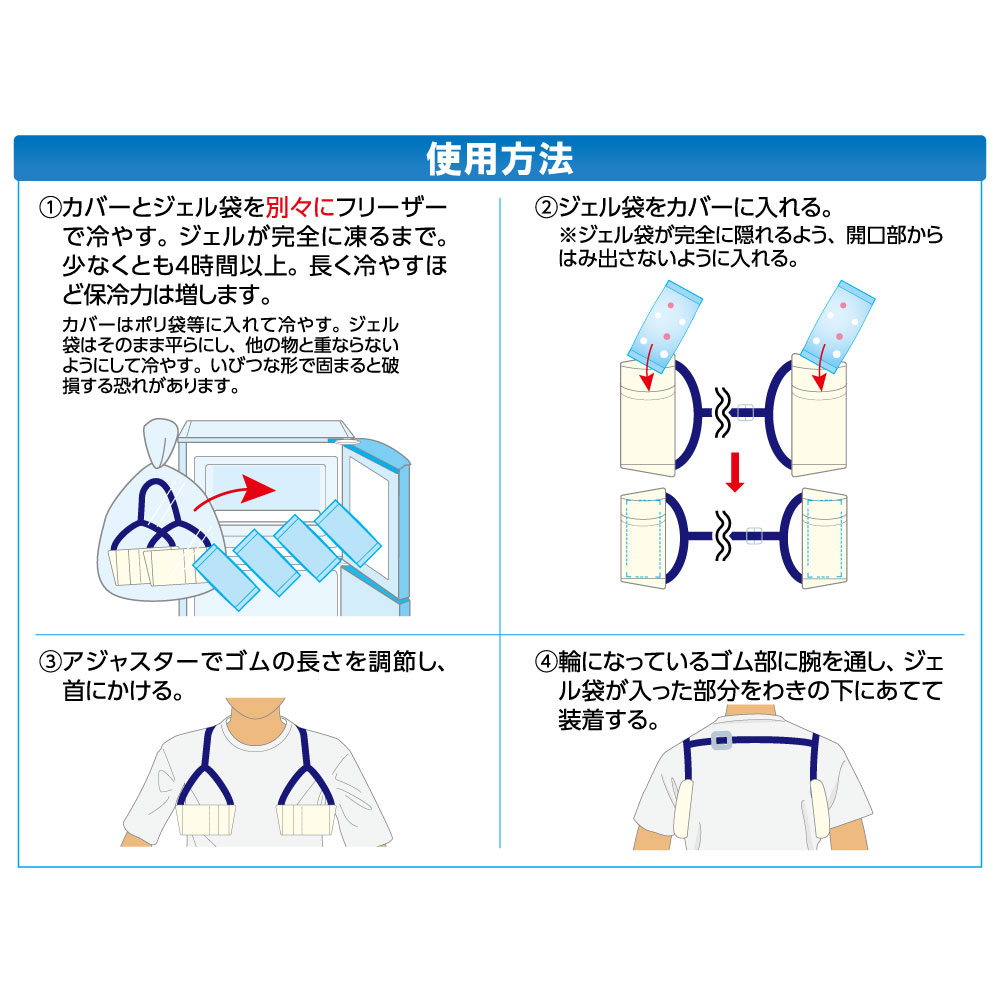 使用方法

①カバーとジェル袋を別々にフリーザーで冷やす。ジェルが完全に凍るまで。少なくとも4時間以上。長く冷やすほど保冷力は増します。

カバーはポリ袋等に入れて冷やす。ジェル袋はそのまま平らにし、他の物と重ならないようにして冷やす。いびつな形で固まると破損する恐れがあります。

②ジェル袋をカバーに入れる。
※ジェル袋が完全に隠れるよう、開口部からはみ出さないように入れる。

③アジャスターでゴムの長さを調節し、首にかける。

④輪になっているゴム部に腕を通し、ジェル袋が入った部分をわきの下にあてて装着する。