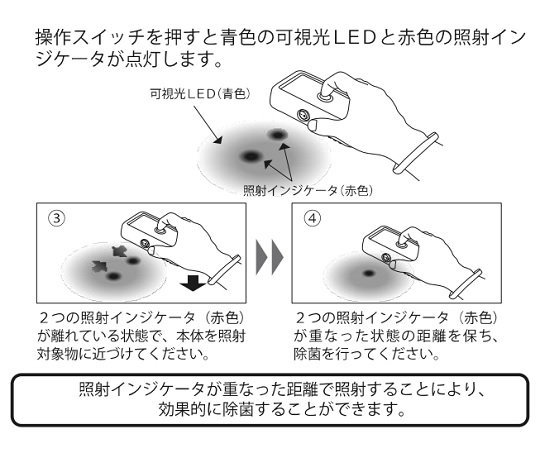 操作スイッチを押すと青色の可視光LEDと赤色の照射インジケータが点灯します。

可視光LED（青色）

照射インジケータ（赤色）

③

２つの照射インジケータ（赤色）が離れている状態で、本体を照射対象物に近づけてください。

④

２つの照射インジケータ（赤色）が重なった状態の距離を保ち、除菌を行ってください。

照射インジケータが重なった距離で照射することにより、効果的に除菌することができます。