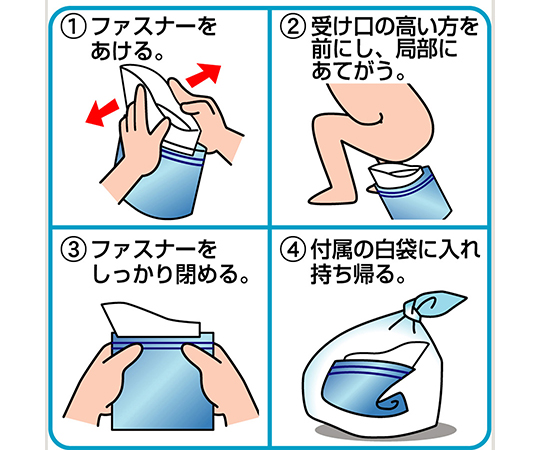 ① ファスナーをあける。

② 受け口の高い方を前にし、局部にあてがう。

③ ファスナーをしっかり閉める。

④ 付属の白袋に入れ持ち帰る。