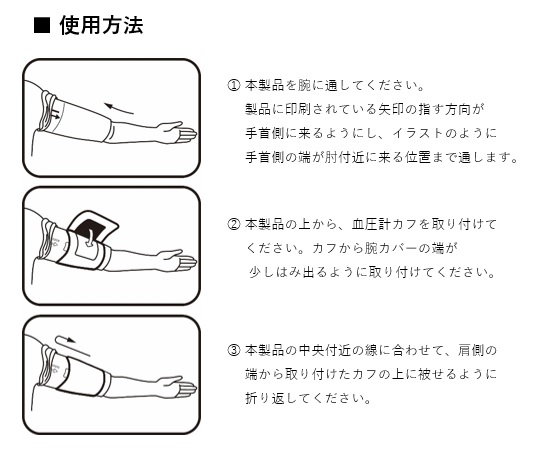 ■ 使用方法

① 本製品を腕に通してください。
製品に印刷されている矢印の指す方向が手首側に来るようにし、イラストのように手首側の端が肘付近に来る位置まで通します。

② 本製品の上から、血圧計カフを取り付けてください。カフから腕カバーの端が少しはみ出るように取り付けてください。

③ 本製品の中央付近の線に合わせて、肩側の端から取り付けたカフの上に被せるように折り返してください。