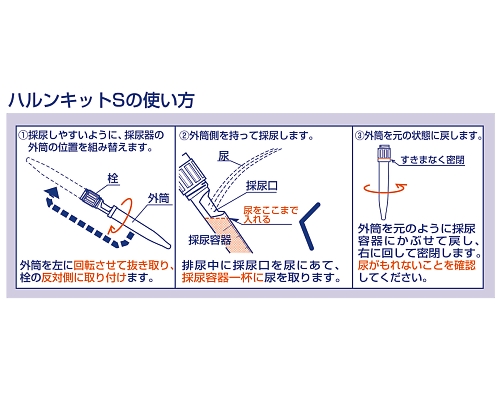 ハルンキットSの使い方

①採尿しやすいように、採尿器の外筒の位置を組み替えます。

栓

外筒

外筒を左に回転させて抜き取り、栓の反対側に取り付けます。

②外筒側を持って採尿します。

尿

採尿口

尿をここまで入れる

採尿容器

排尿中に採尿口を尿にあて、採尿容器一杯に尿を取ります。

③外筒を元の状態に戻します。

すきまなく密閉

外筒を元のように採尿容器にかぶせて戻し、右に回して密閉します。尿がもれないことを確認してください。