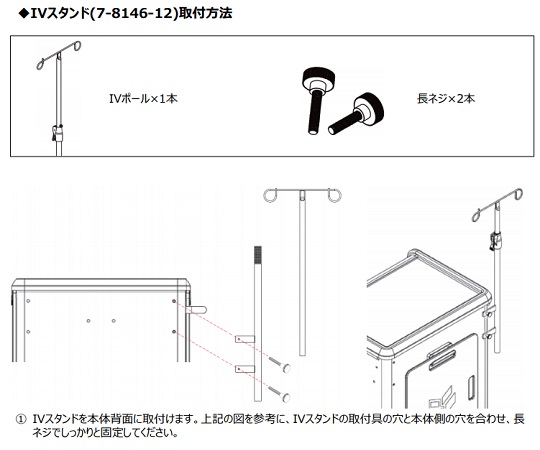 ◆IVスタンド(7-8146-12)取付方法

IVポール×1本

長ネジ×2本

① IVスタンドを本体背面に取付けます。上記の図を参考に、IVスタンドの取付具の穴と本体側の穴を合わせ、長ネジでしっかりと固定してください。