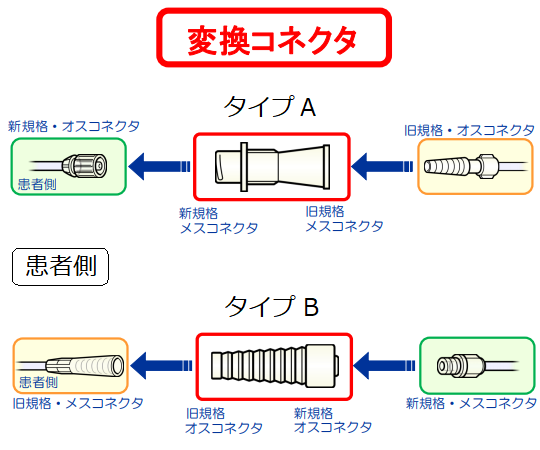 変換コネクタ

タイプ A

新規格・オスコネクタ

患者側

新規格
メスコネクタ

旧規格
メスコネクタ

旧規格・オスコネクタ

患者側

タイプ B

患者側

旧規格・メスコネクタ

旧規格
オスコネクタ

新規格
オスコネクタ

新規格・メスコネクタ