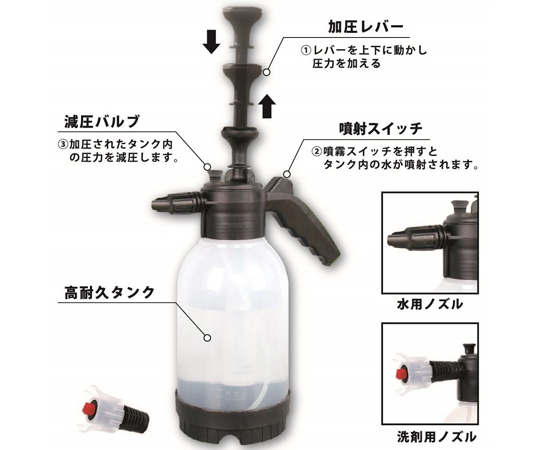 加圧レバー

①レバーを上下に動かし圧力を加える

減圧バルブ

③加圧されたタンク内の圧力を減圧します。

噴射スイッチ

②噴霧スイッチを押すとタンク内の水が噴射されます。

高耐久タンク

水用ノズル

洗剤用ノズル