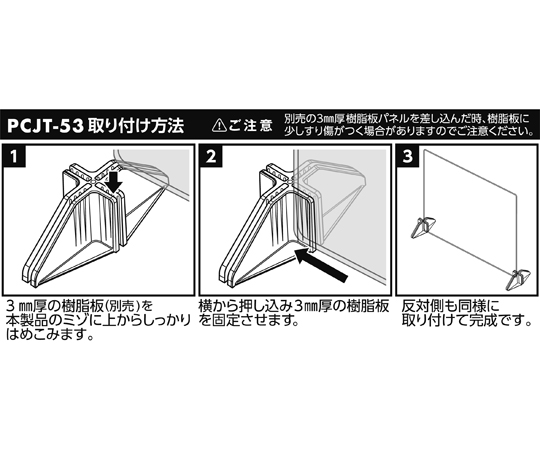 PCJT-53 取り付け方法

⚠ご注意 別売の3㎜厚樹脂板パネルを差し込んだ時、樹脂板に少しすり傷がつく場合がありますのでご注意ください。

1

3㎜厚の樹脂板(別売)を本製品のミゾに上からしっかりはめこみます。

2

横から押し込み3㎜厚の樹脂板を固定させます。

3

反対側も同様に取り付けて完成です。