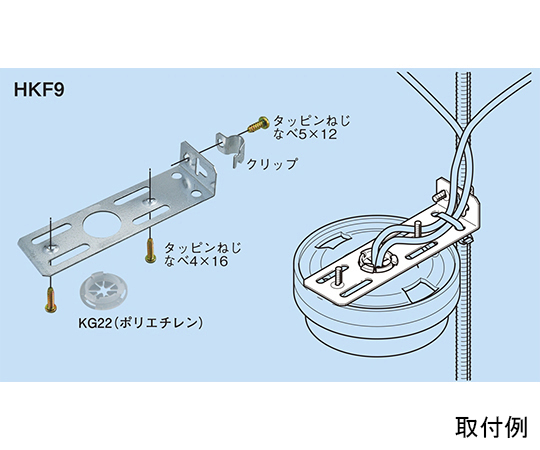 HKF9

タッピンねじ
なべ5×12

クリップ

タッピンねじ
なべ4×16

KG22（ポリエチレン）

取付例