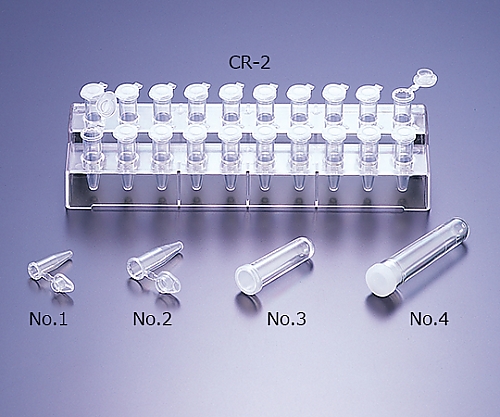 CR-2

No.1

No.2

No.3

No.4