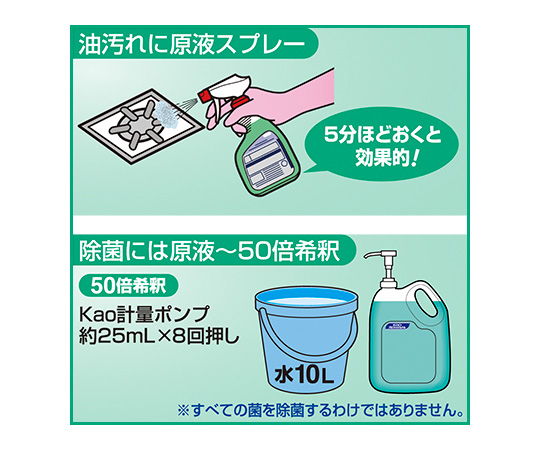 油汚れに原液スプレー

5分ほどおくと効果的!

除菌には原液〜50倍希釈

50倍希釈

Kao計量ポンプ
約25mL×8回押し

水10L

※すべての菌を除菌するわけではありません。