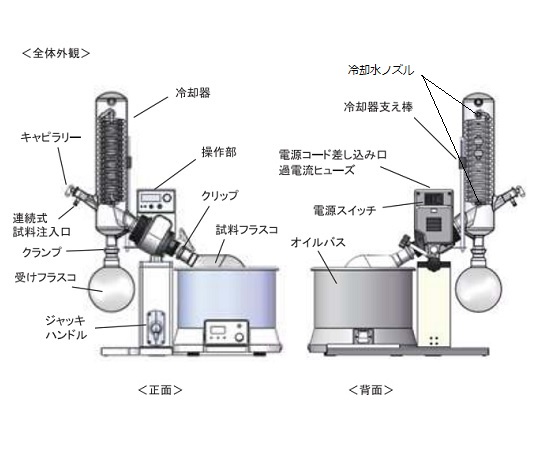 ＜全体外観＞

冷却器

キャピラリー

操作部

クリップ

連続式
試料注入口

試料フラスコ

クランプ

受けフラスコ

ジャッキ
ハンドル

＜正面＞

冷却水ノズル

冷却器支え棒

電源コード差し込み口
過電流ヒューズ

電源スイッチ

オイルバス

＜背面＞