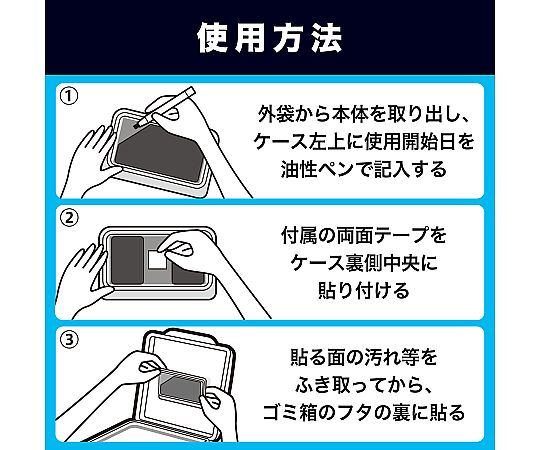 使用方法

①
外袋から本体を取り出し、ケース左上に使用開始日を油性ペンで記入する

②
付属の両面テープをケース裏側中央に貼り付ける

③
貼る面の汚れ等をふき取ってから、ゴミ箱のフタの裏に貼る