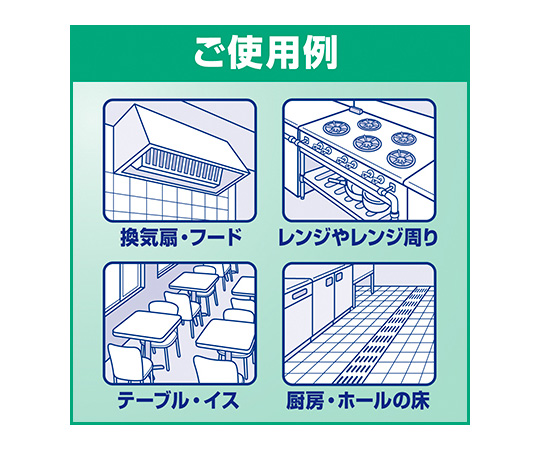 ご使用例

換気扇・フード

レンジやレンジ周り

テーブル・イス

厨房・ホールの床