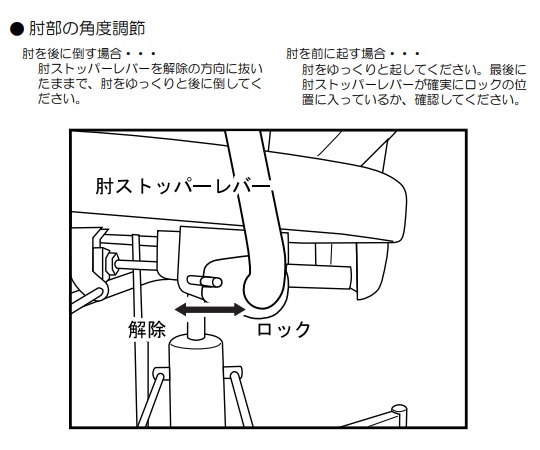 ● 肘部の角度調節

肘を後に倒す場合・・・
肘ストッパーレバーを解除の方向に抜いたままで、肘をゆっくりと後に倒してください。

肘を前に起す場合・・・
肘をゆっくりと起してください。最後に肘ストッパーレバーが確実にロックの位置に入っているか、確認してください。

肘ストッパーレバー

解除

ロック