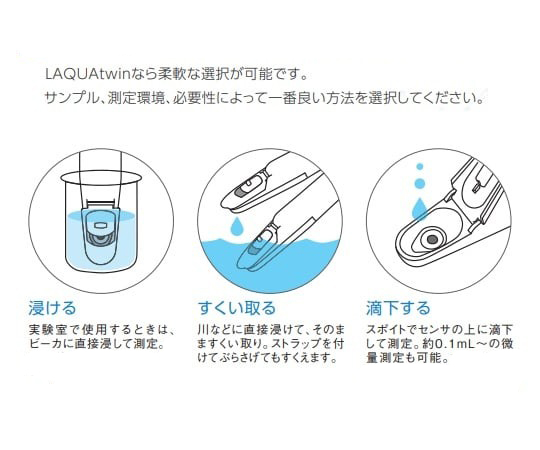 LAQUAtwinなら柔軟な選択が可能です。
サンプル、測定環境、必要性によって一番良い方法を選択してください。

浸ける
実験室で使用するときは、ビーカに直接浸して測定。

すくい取る
川などに直接浸けて、そのまますくい取り。ストラップを付けてぶらさげてもすくえます。

滴下する
スポイトでセンサの上に滴下して測定。約0.1mL～の微量測定も可能。