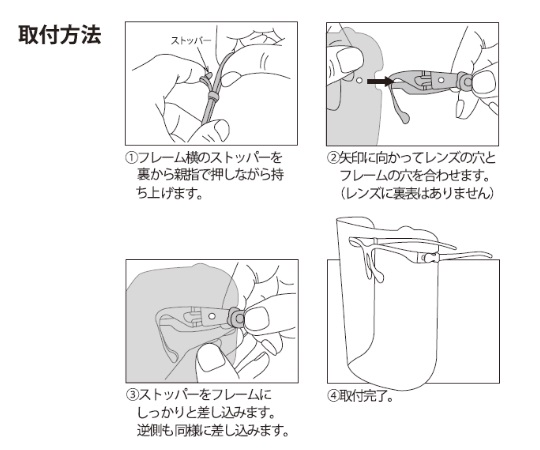 取付方法

ストッパー

①フレーム横のストッパーを裏から親指で押しながら持ち上げます。

②矢印に向かってレンズの穴とフレームの穴を合わせます。（レンズに裏表はありません）

③ストッパーをフレームにしっかりと差し込みます。逆側も同様に差し込みます。

④取付完了。