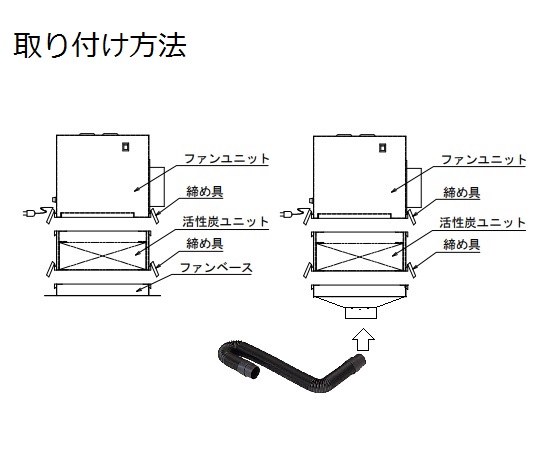 取り付け方法

ファンユニット
締め具
活性炭ユニット
締め具
ファンベース

ファンユニット
締め具
活性炭ユニット
締め具