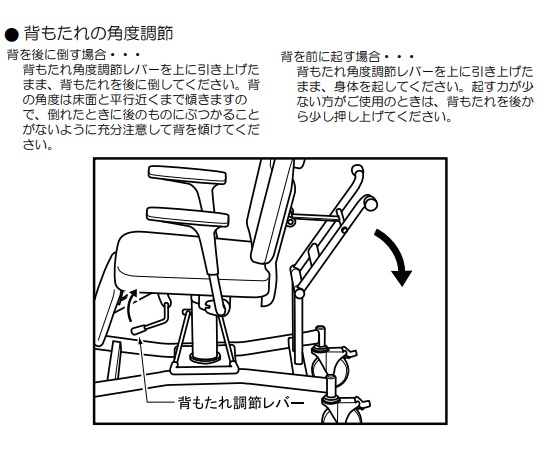 ● 背もたれの角度調節

背を後に倒す場合・・・
背もたれ角度調節レバーを上に引き上げたまま、背もたれを後に倒してください。背の角度は床面と平行近くまで傾きますので、倒れたときに後のものにぶつかることがないように充分注意して背を傾けてください。

背を前に起す場合・・・
背もたれ角度調節レバーを上に引き上げたまま、身体を起してください。起す力が少ない方がご使用のときは、背もたれを後から少し押し上げてください。

背もたれ調節レバー