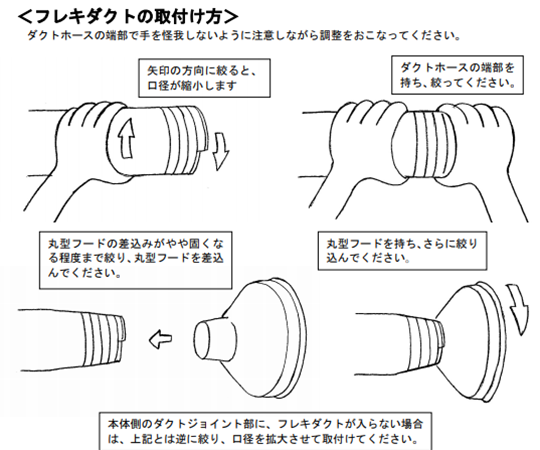 ＜フレキダクトの取付け方＞
ダクトホースの端部で手を怪我しないように注意しながら調整をおこなってください。

矢印の方向に絞ると、口径が縮小します

ダクトホースの端部を持ち、絞ってください。

丸型フードの差込みがやや固くなる程度まで絞り、丸型フードを差込んでください。

丸型フードを持ち、さらに絞り込んでください。

本体側のダクトジョイント部に、フレキダクトが入らない場合は、上記とは逆に絞り、口径を拡大させて取付けてください。