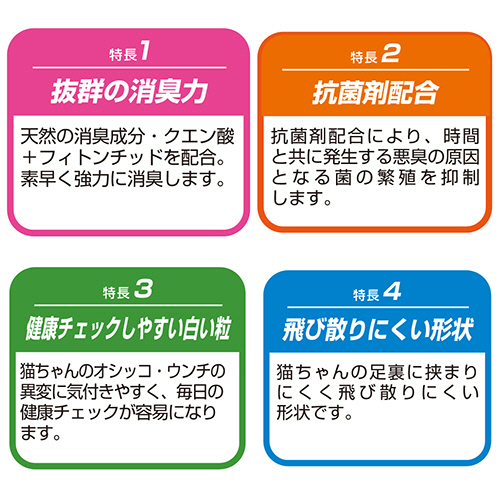 特長1

抜群の消臭力

天然の消臭成分・クエン酸＋フィトンチッドを配合。素早く強力に消臭します。

特長2

抗菌剤配合

抗菌剤配合により、時間と共に発生する悪臭の原因となる菌の繁殖を抑制します。

特長3

健康チェックしやすい白い粒

猫ちゃんのオシッコ・ウンチの異変に気付きやすく、毎日の健康チェックが容易になります。

特長4

飛び散りにくい形状

猫ちゃんの足裏に挟まりにくく飛び散りにくい形状です。