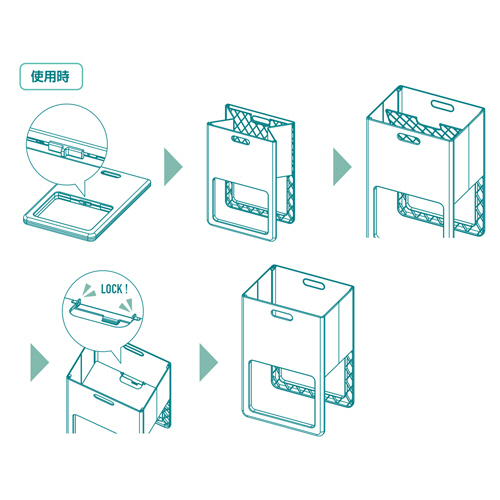 使用時

LOCK !