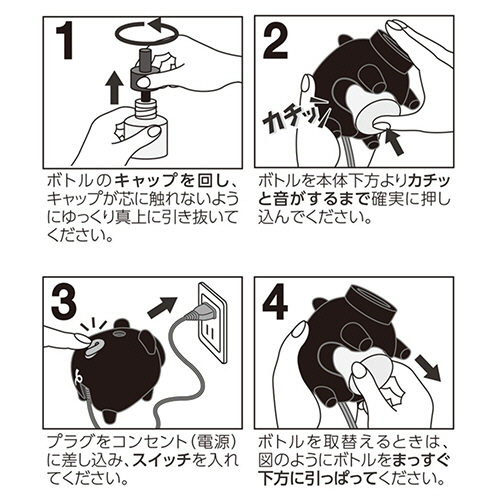 1

ボトルのキャップを回し、キャップが芯に触れないようにゆっくり真上に引き抜いてください。

2

カチッ

ボトルを本体下方よりカチッと音がするまで確実に押し込んでください。

3

プラグをコンセント（電源）に差し込み、スイッチを入れてください。

4

ボトルを取替えるときは、図のようにボトルをまっすぐ下方に引っぱってください。