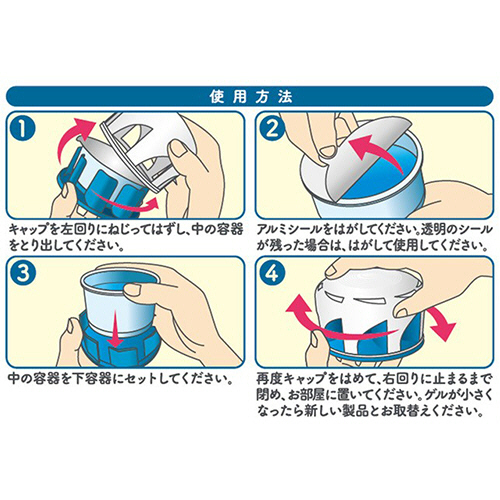 使用方法

1

キャップを左回りにねじってはずし、中の容器をとり出してください。

2

アルミシールをはがしてください。透明のシールが残った場合は、はがして使用してください。

3

中の容器を下容器にセットしてください。

4

再度キャップをはめて、右回りに止まるまで閉め、お部屋に置いてください。ゲルが小さくなったら新しい製品とお取替えください。