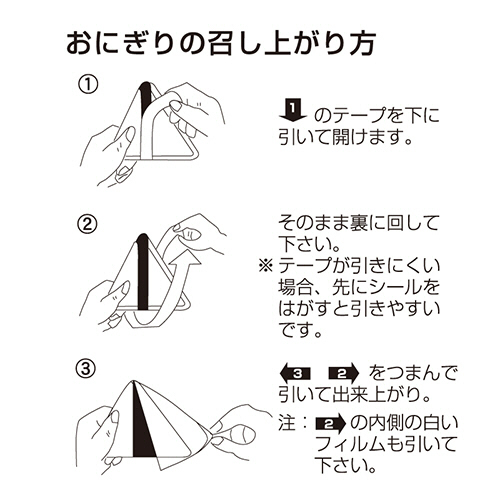 おにぎりの召し上がり方

①

1 のテープを下に引いて開けます。

②

そのまま裏に回して下さい。
※テープが引きにくい場合、先にシールをはがすと引きやすいです。

③

3 2 をつまんで引いて出来上がり。

注：2 の内側の白いフィルムも引いて下さい。