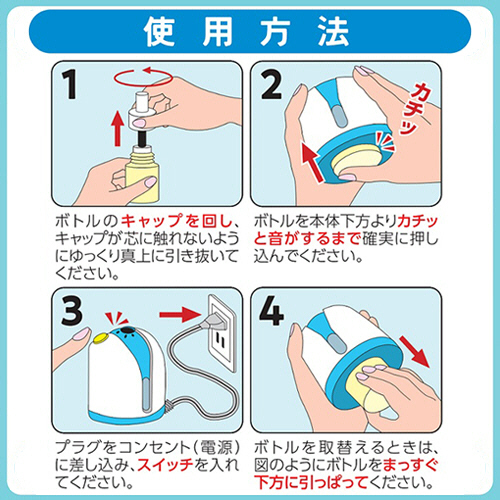 使用方法

1

ボトルのキャップを回し、キャップが芯に触れないようにゆっくり真上に引き抜いてください。

2

カチッ

ボトルを本体下方よりカチッと音がするまで確実に押し込んでください。

3

プラグをコンセント(電源)に差し込み、スイッチを入れてください。

4

ボトルを取替えるときは、図のようにボトルをまっすぐ下方に引っぱってください。