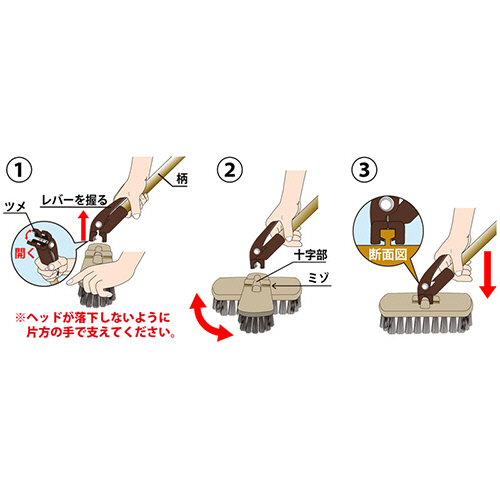 ①

柄

レバーを握る

ツメ

開く

※ヘッドが落下しないように片方の手で支えてください。

②

十字部

ミゾ

③

断面図