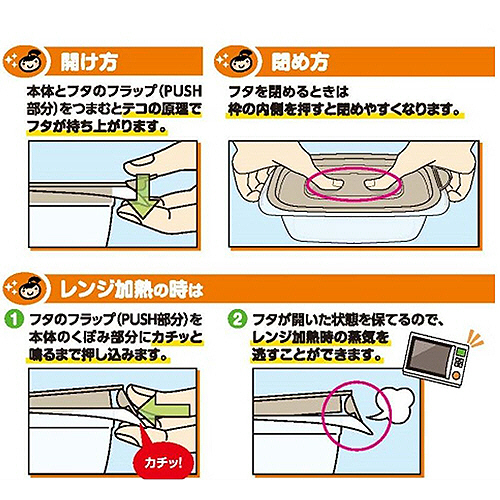 開け方

本体とフタのフラップ(PUSH部分)をつまむとテコの原理でフタが持ち上がります。

閉め方

フタを閉めるときは枠の内側を押すと閉めやすくなります。

レンジ加熱の時は

1 フタのフラップ(PUSH部分)を本体のくぼみ部分にカチッと鳴るまで押し込みます。

カチッ!

2 フタが開いた状態を保てるので、レンジ加熱時の蒸気を逃すことができます。